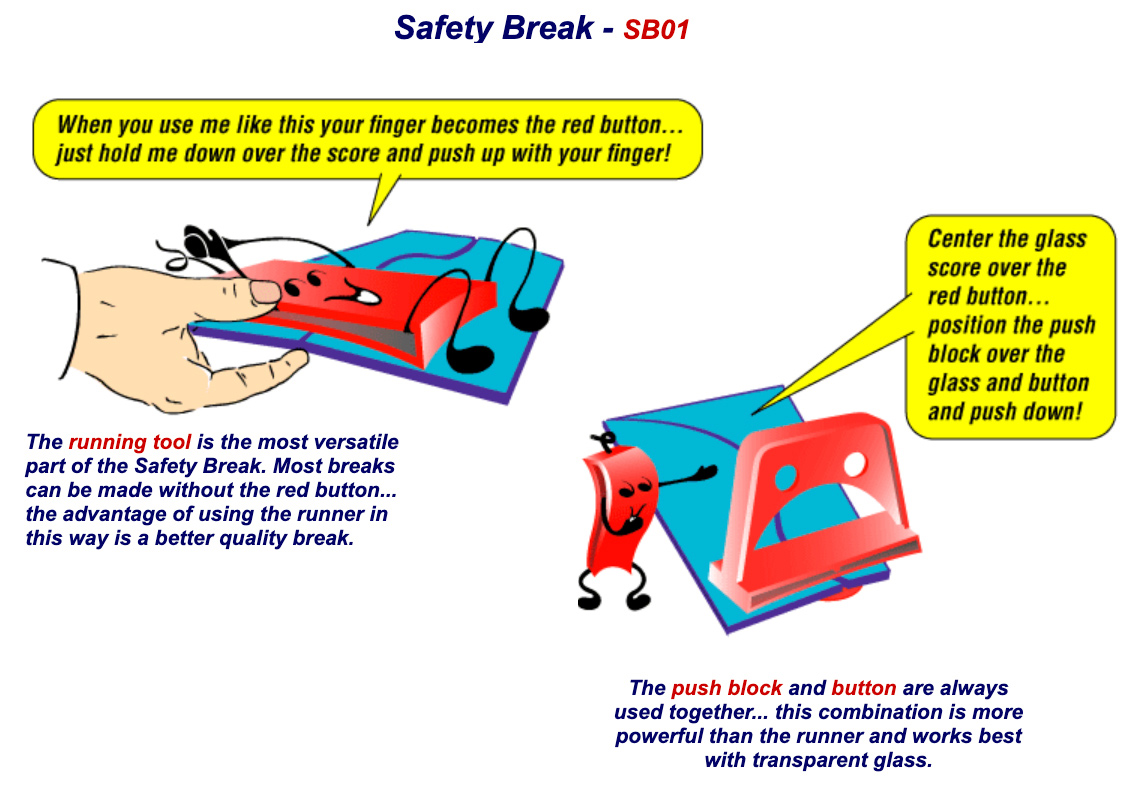 Safety Break - SB01

When you use me like this your finger becomes the red button... just hold me down over the score and push up with your finger!

The running tool is the most versatile part of the Safety Break. Most breaks can be made without the red button... the advantage of using the runner in this way is a better quality break.

Center the glass score over the red button... position the push block over the glass and button and push down!

The push block and button are always used together... this combination is more powerful than the runner and works best with transparent glass.